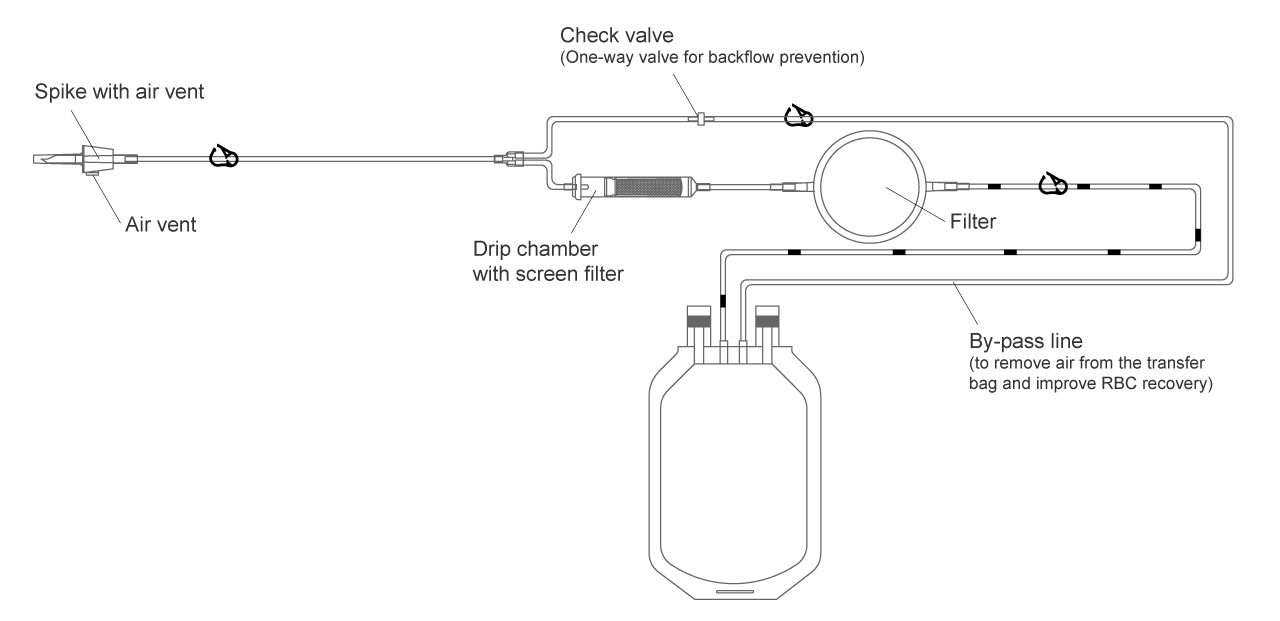 Check valve
(One-way valve for backflow prevention)

Spike with air vent

Air vent

Drip chamber with screen filter

Filter

By-pass line
(to remove air from the transfer bag and improve RBC recovery)